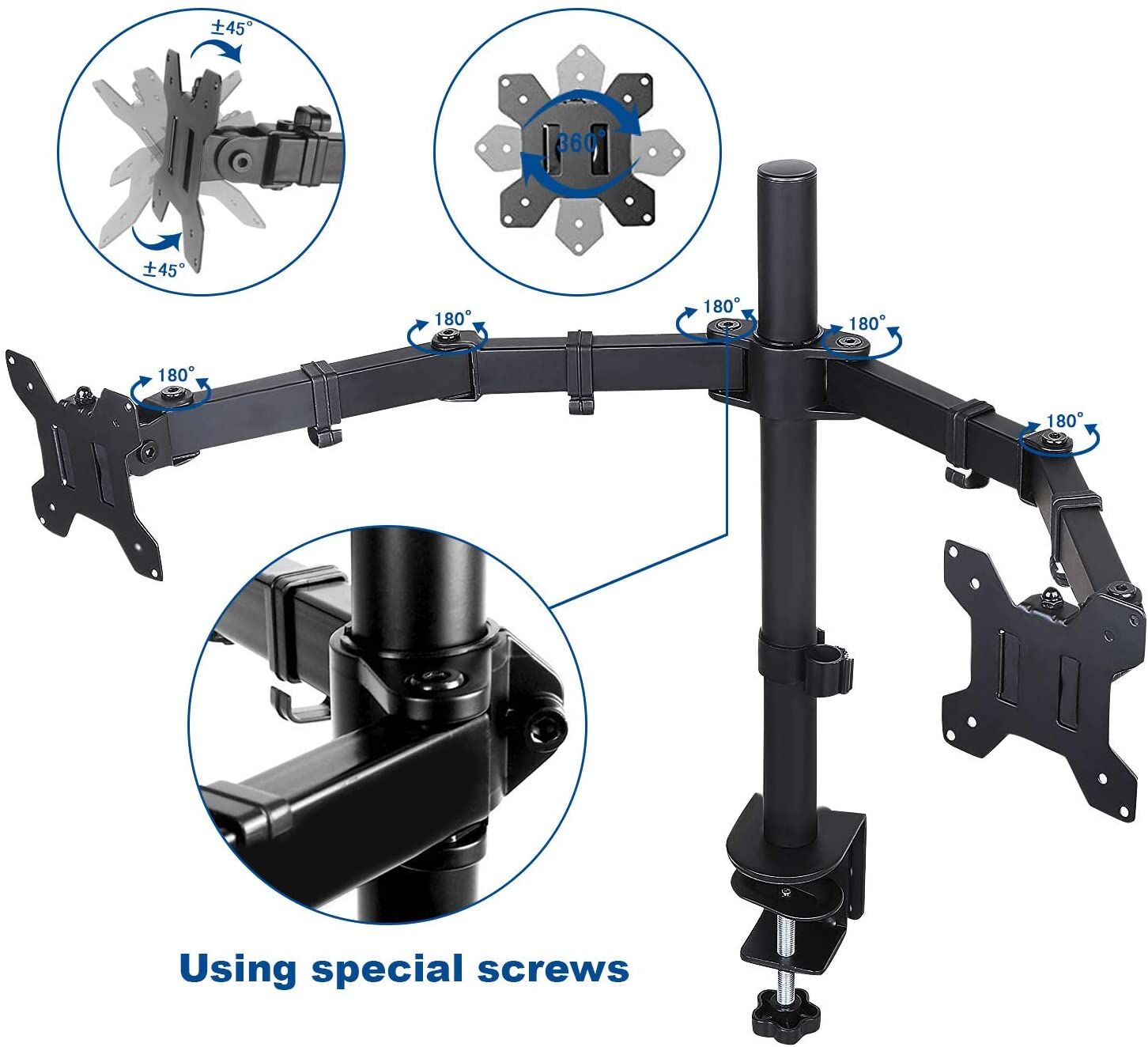 ±45°

±45°

360°

180°

180°

180°

180°

180°

Using special screws