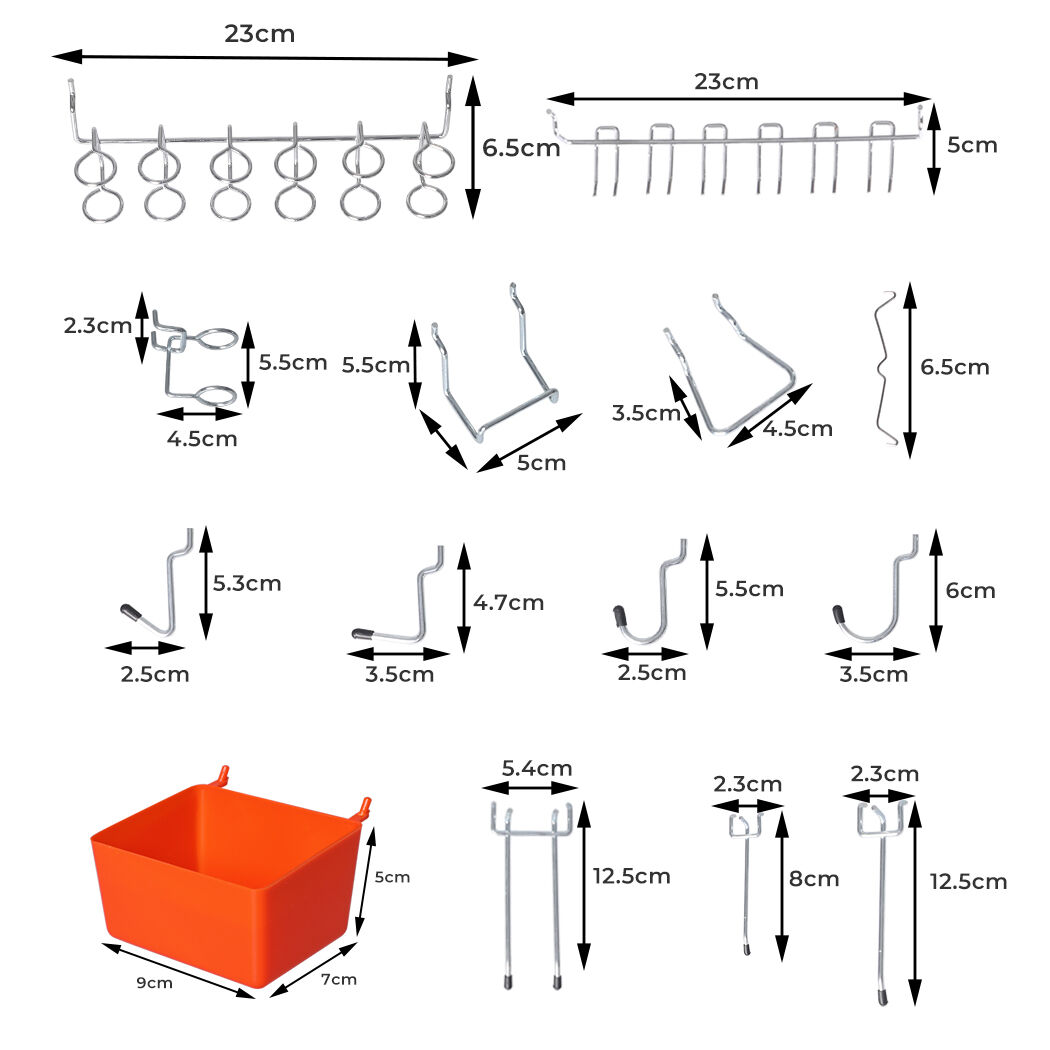 23cm
6.5cm
23cm
5cm
2.3cm
5.5cm
4.5cm
5.5cm
5cm
3.5cm
4.5cm
6.5cm
5.3cm
2.5cm
4.7cm
3.5cm
5.5cm
2.5cm
6cm
3.5cm
5cm
9cm
7cm
5.4cm
12.5cm
2.3cm
8cm
2.3cm
12.5cm