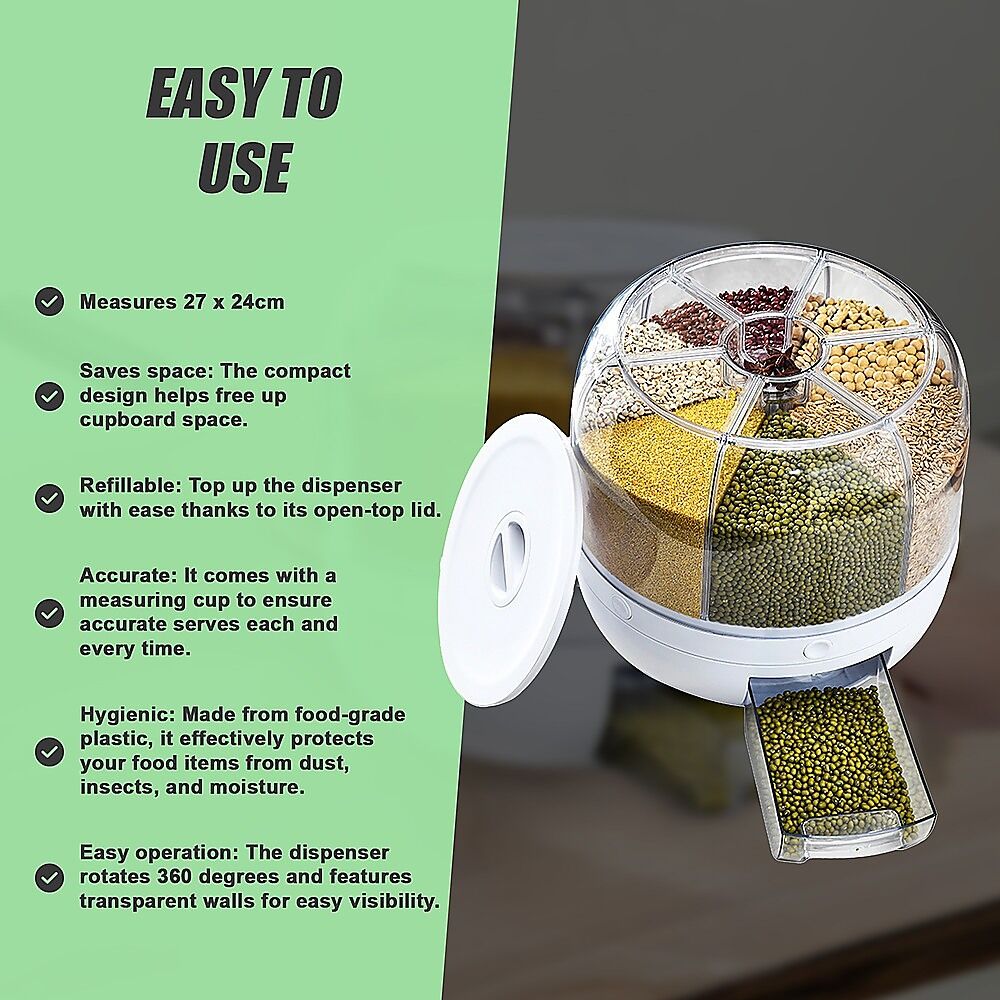 EASY TO USE

Measures 27 x 24cm

Saves space: The compact design helps free up cupboard space.

Refillable: Top up the dispenser with ease thanks to its open-top lid.

Accurate: It comes with a measuring cup to ensure accurate serves each and every time.

Hygienic: Made from food-grade plastic, it effectively protects your food items from dust, insects, and moisture.

Easy operation: The dispenser rotates 360 degrees and features transparent walls for easy visibility.