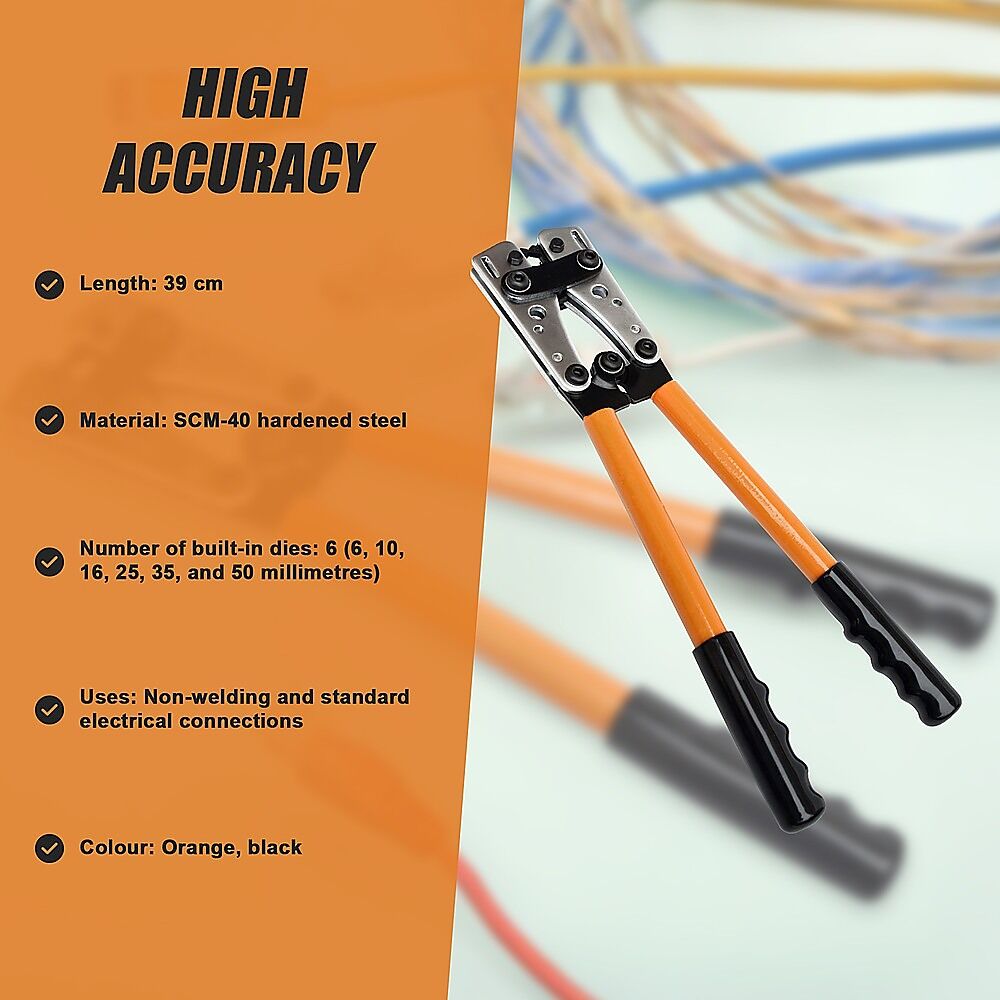 HIGH ACCURACY

Length: 39 cm

Material: SCM-40 hardened steel

Number of built-in dies: 6 (6, 10, 16, 25, 35, and 50 millimetres)

Uses: Non-welding and standard electrical connections

Colour: Orange, black