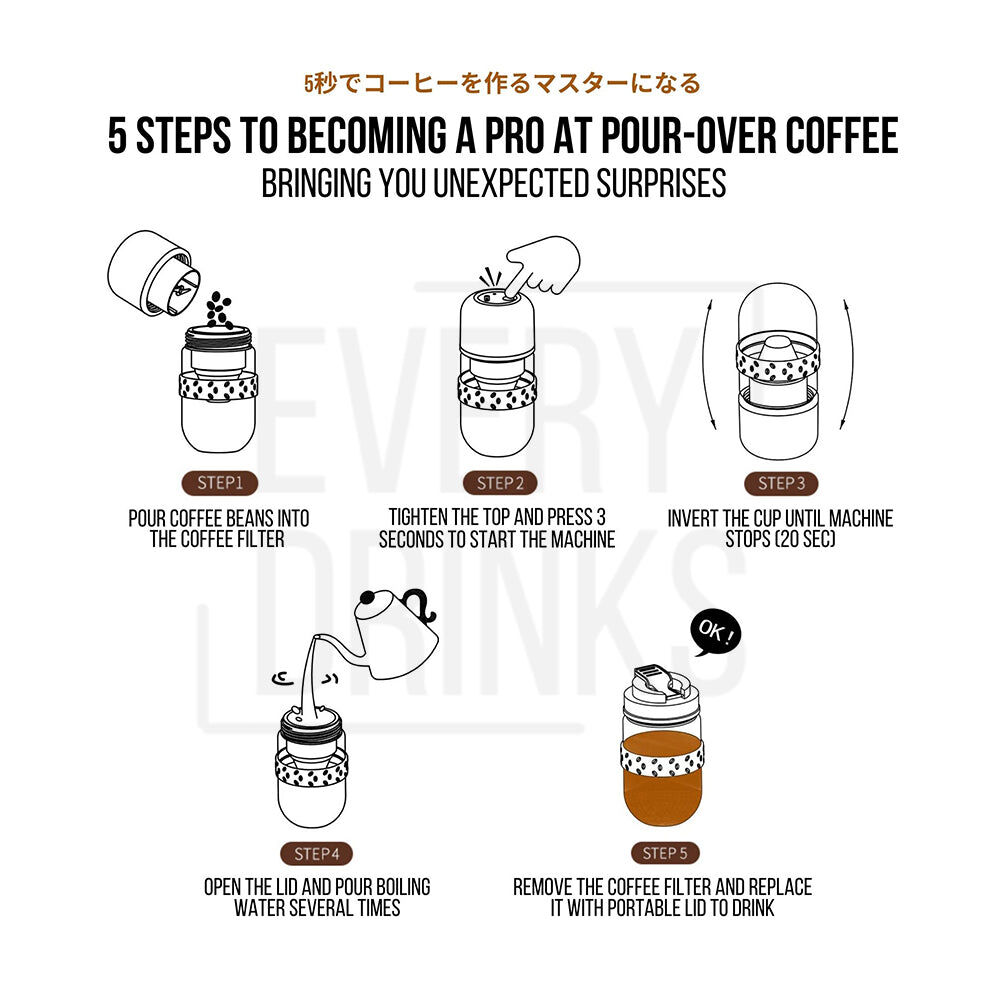 5秒でコーヒーを作るマスターになる

5 STEPS TO BECOMING A PRO AT POUR-OVER COFFEE

BRINGING YOU UNEXPECTED SURPRISES

EVERY DRINKS

STEP1

POUR COFFEE BEANS INTO THE COFFEE FILTER

STEP2

TIGHTEN THE TOP AND PRESS 3 SECONDS TO START THE MACHINE

STEP3

INVERT THE CUP UNTIL MACHINE STOPS (20 SEC)

STEP4

OPEN THE LID AND POUR BOILING WATER SEVERAL TIMES

OK!

STEP5

REMOVE THE COFFEE FILTER AND REPLACE IT WITH PORTABLE LID TO DRINK