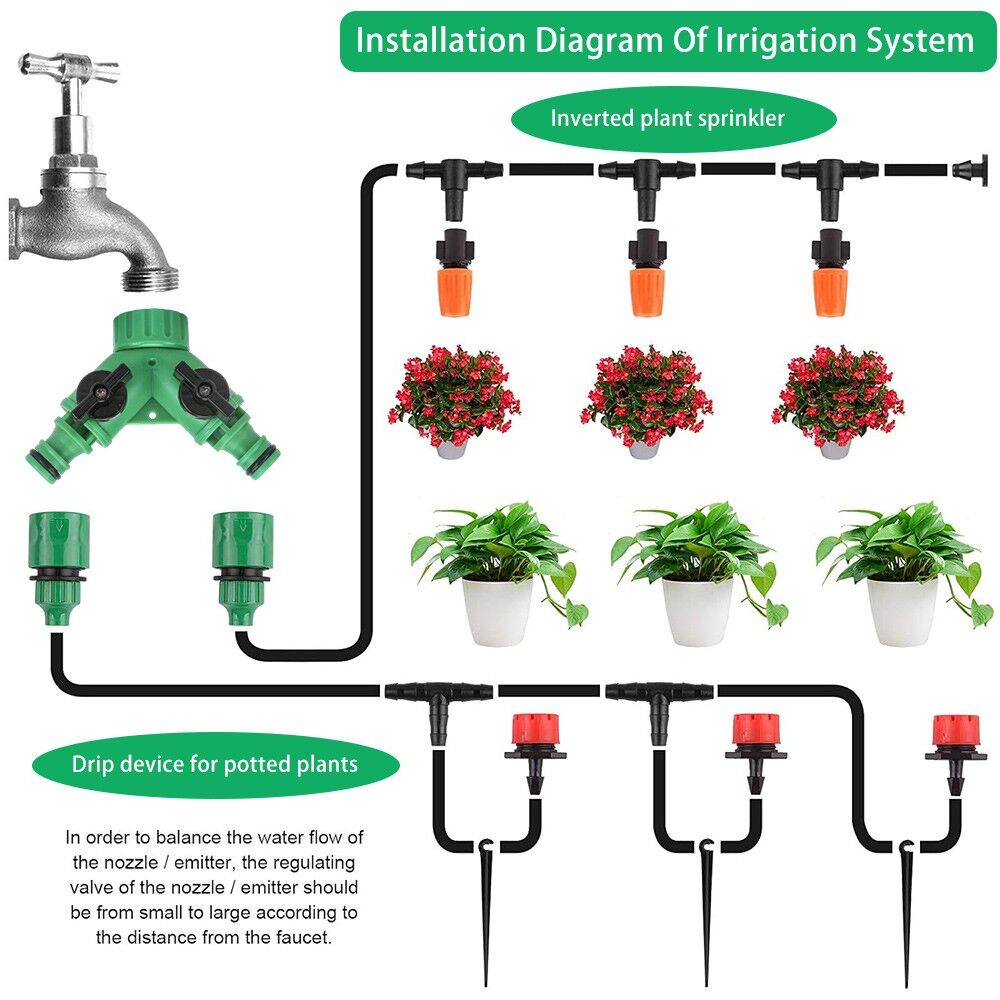 Installation Diagram Of Irrigation System

Inverted plant sprinkler

Drip device for potted plants

In order to balance the water flow of the nozzle / emitter, the regulating valve of the nozzle / emitter should be from small to large according to the distance from the faucet.