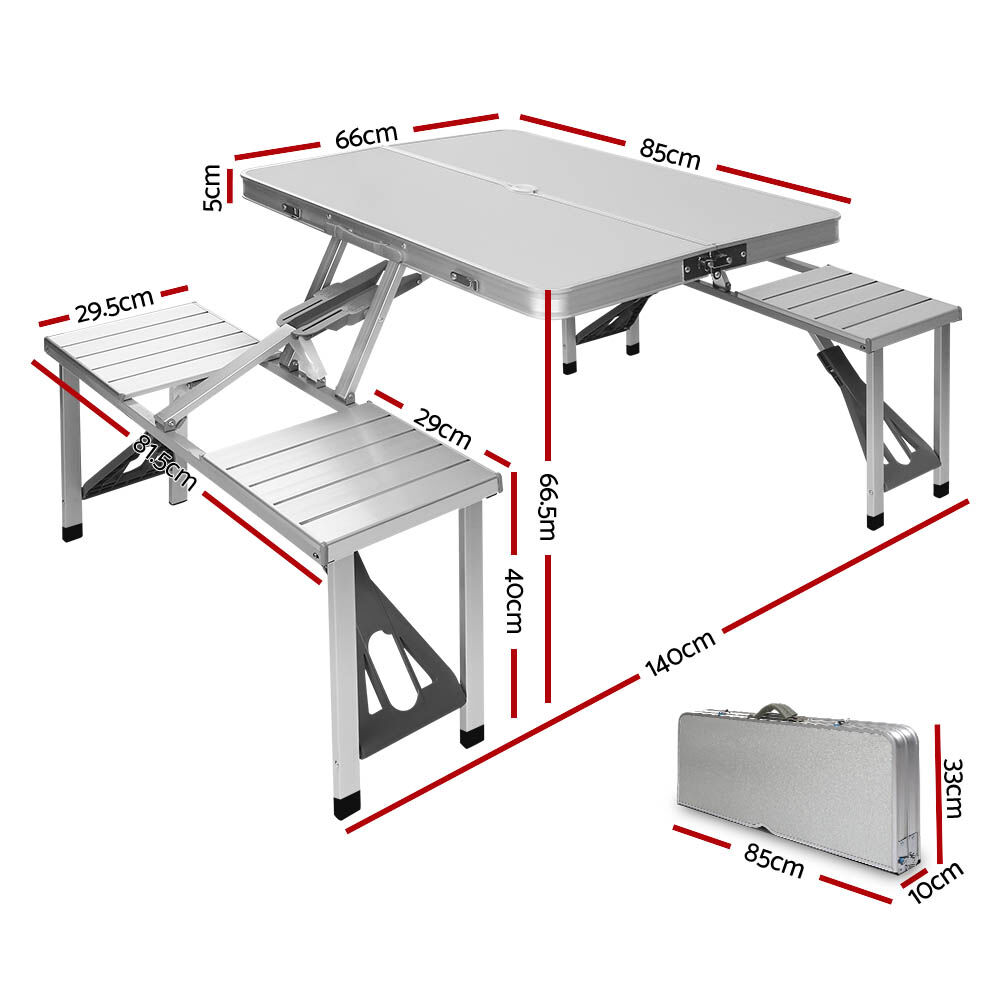 66cm
85cm
5cm
29.5cm
81.5cm
29cm
66.5m
40cm
140cm
33cm
85cm
10cm